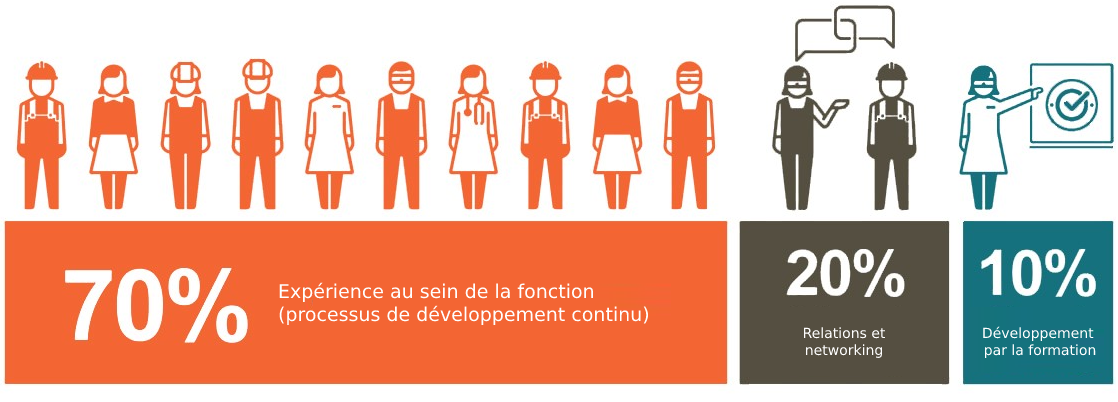 70%

Expérience au sein de la fonction (processus de développement continu)

20%

Relations et networking

10%

Développement par la formation